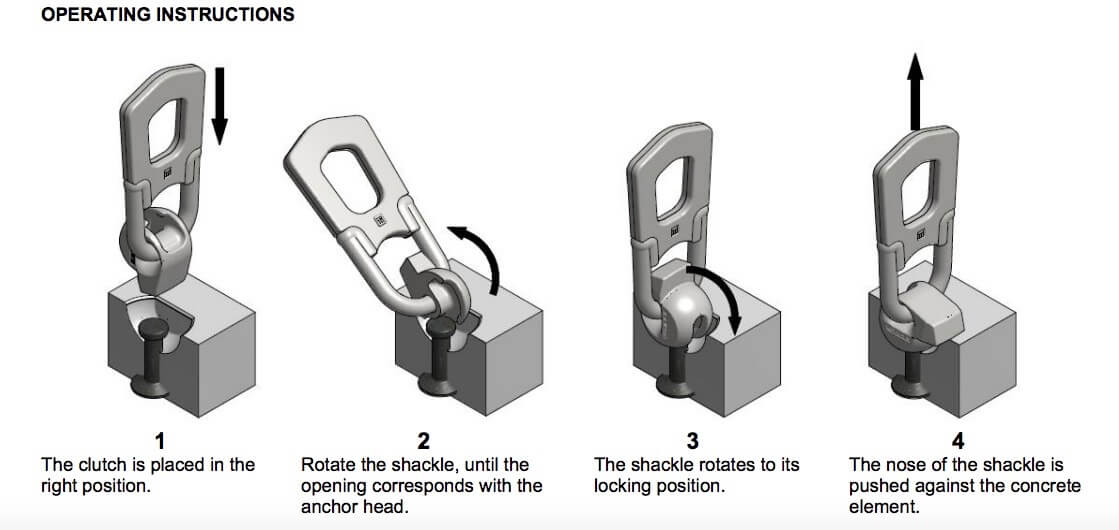 OPERATING INSTRUCTIONS

1
The clutch is placed in the right position.

2
Rotate the shackle, until the opening corresponds with the anchor head.

3
The shackle rotates to its locking position.

4
The nose of the shackle is pushed against the concrete element.